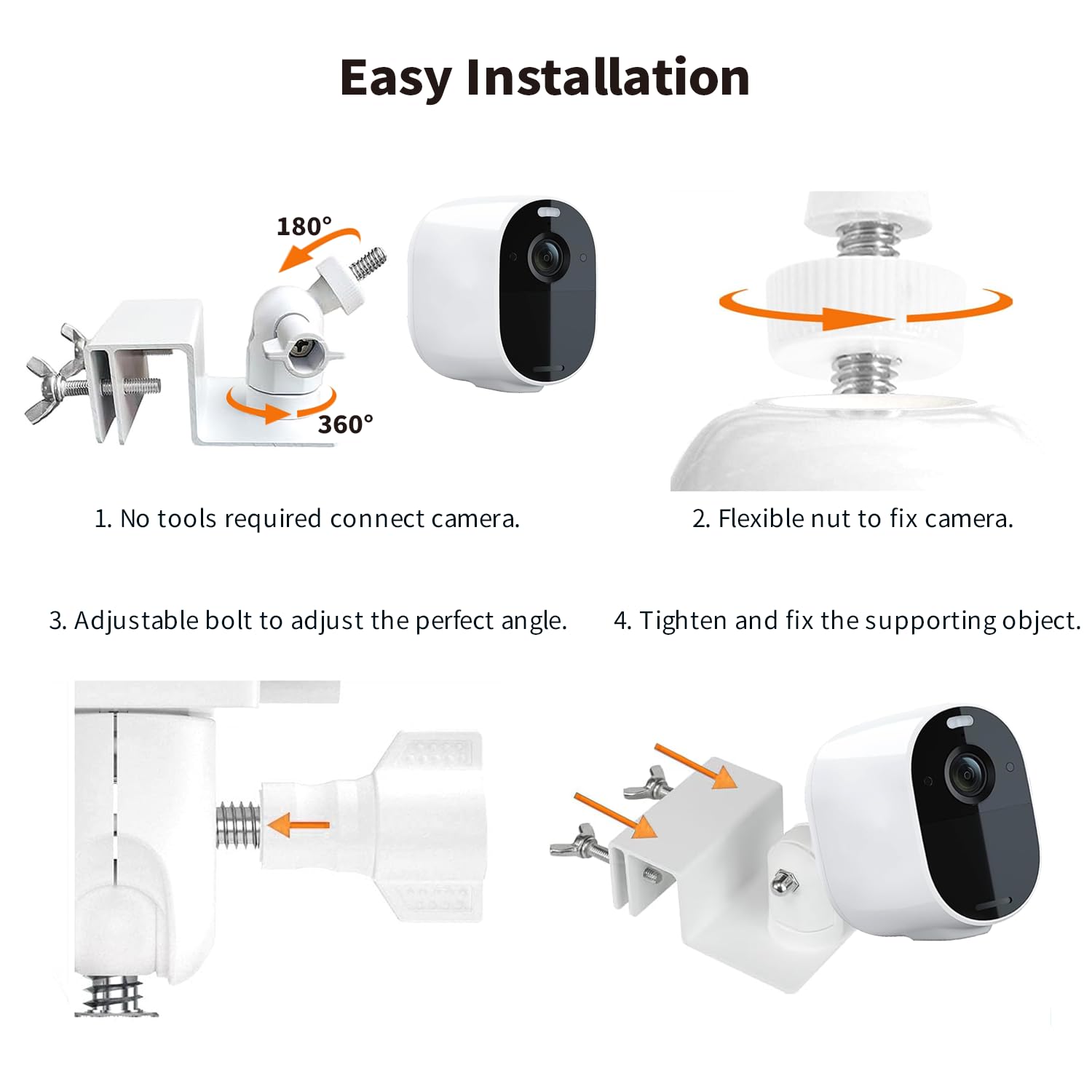 Easy Installation

180°

360°

1. No tools required connect camera.

2. Flexible nut to fix camera.

3. Adjustable bolt to adjust the perfect angle.

4. Tighten and fix the supporting object.